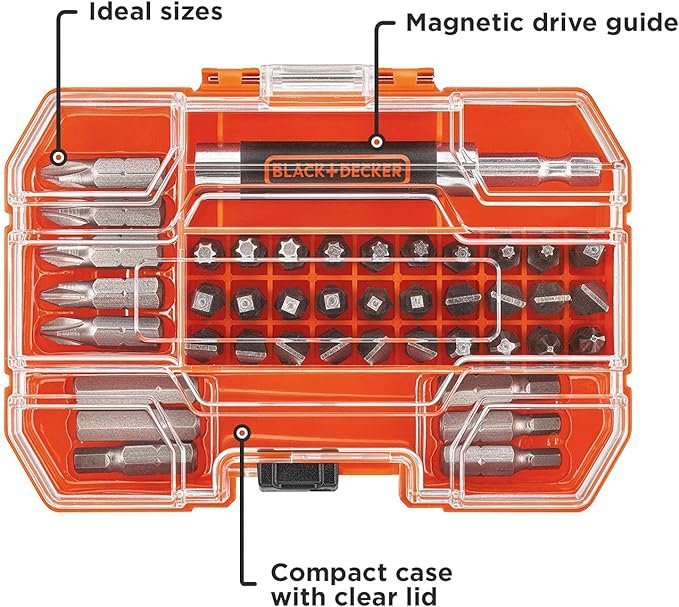 Ideal sizes

Magnetic drive guide

BLACK+DECKER

Compact case with clear lid